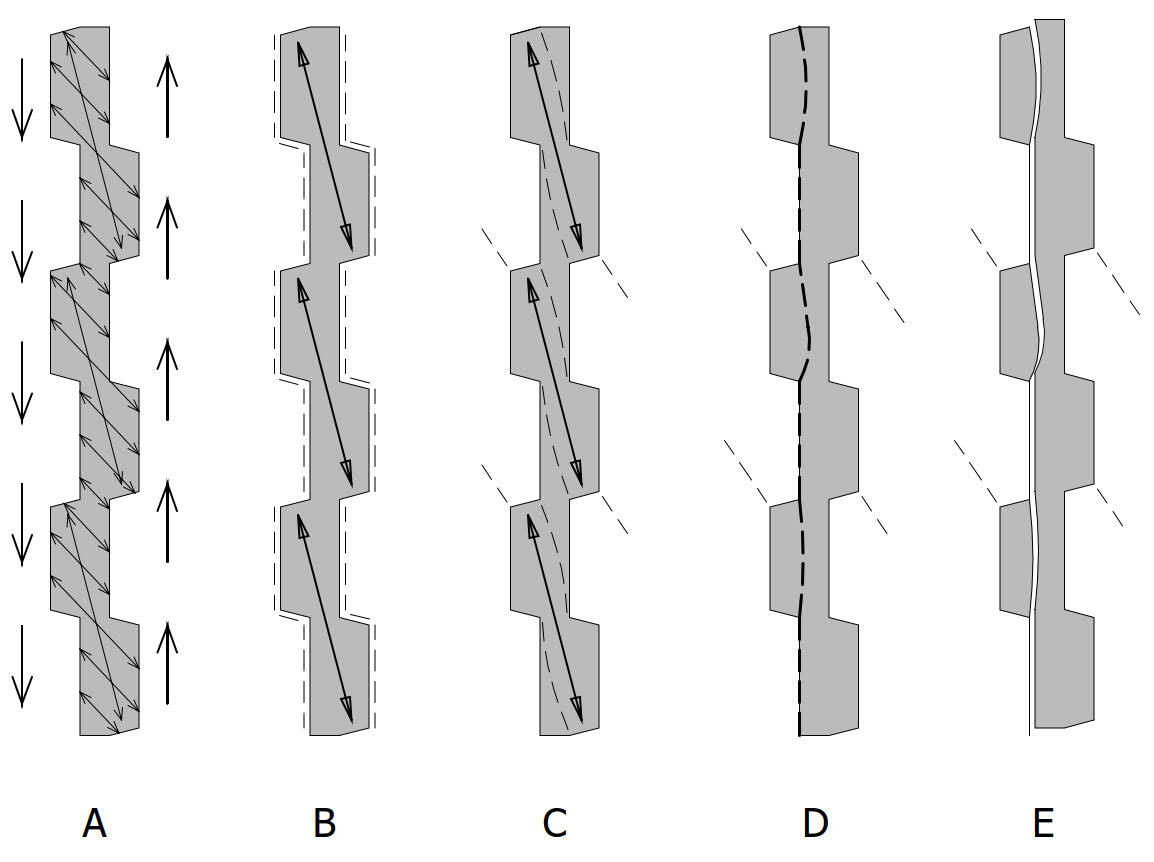 A B C D E